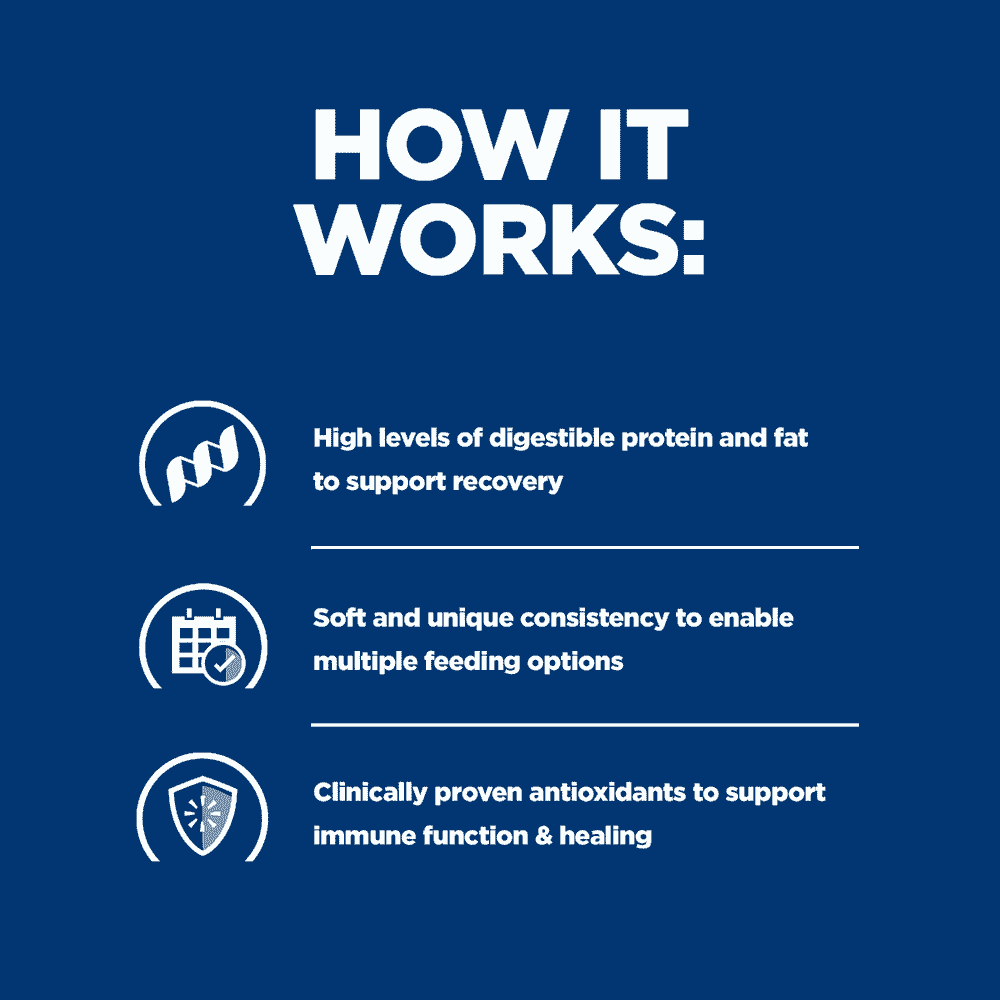 HOW IT WORKS:

High levels of digestible protein and fat to support recovery

Soft and unique consistency to enable multiple feeding options

Clinically proven antioxidants to support immune function & healing